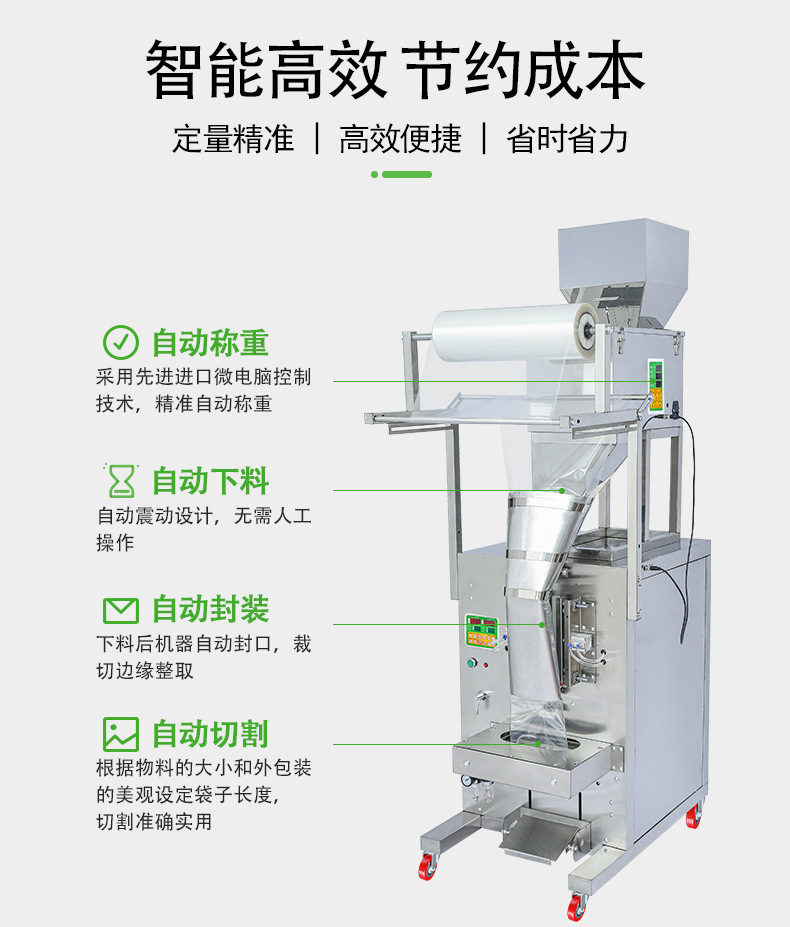 智能高效 节约成本

定量精准 | 高效便捷 | 省时省力

自动称重
采用先进进口微电脑控制技术，精准自动称重

自动下料
自动震动设计，无需人工操作

自动封装
下料后机器自动封口，裁切边缘整取

自动切割
根据物料的大小和外包装的美观设定袋子长度，切割准确实用