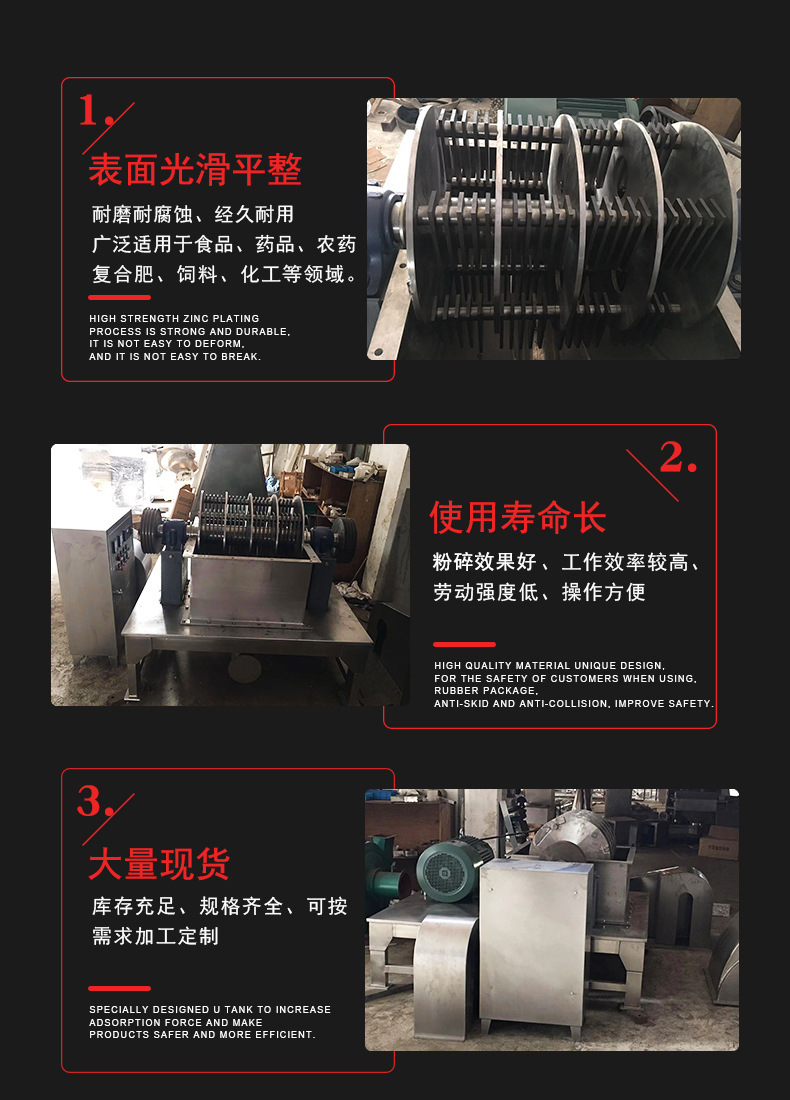 1.

表面光滑平整

耐磨耐腐蚀、经久耐用
广泛适用于食品、药品、农药
复合肥、饲料、化工等领域。

HIGH STRENGTH ZINC PLATING PROCESS IS STRONG AND DURABLE, IT IS NOT EASY TO DEFORM, AND IT IS NOT EASY TO BREAK.

2.

使用寿命长

粉碎效果好、工作效率较高、
劳动强度低、操作方便

HIGH QUALITY MATERIAL UNIQUE DESIGN, FOR THE SAFETY OF CUSTOMERS WHEN USING, RUBBER PACKAGE, ANTI-SKID AND ANTI-COLLISION, IMPROVE SAFETY.

3.

大量现货

库存充足、规格齐全、可按
需求加工定制

SPECIALLY DESIGNED U TANK TO INCREASE ADSORPTION FORCE AND MAKE PRODUCTS SAFER AND MORE EFFICIENT.