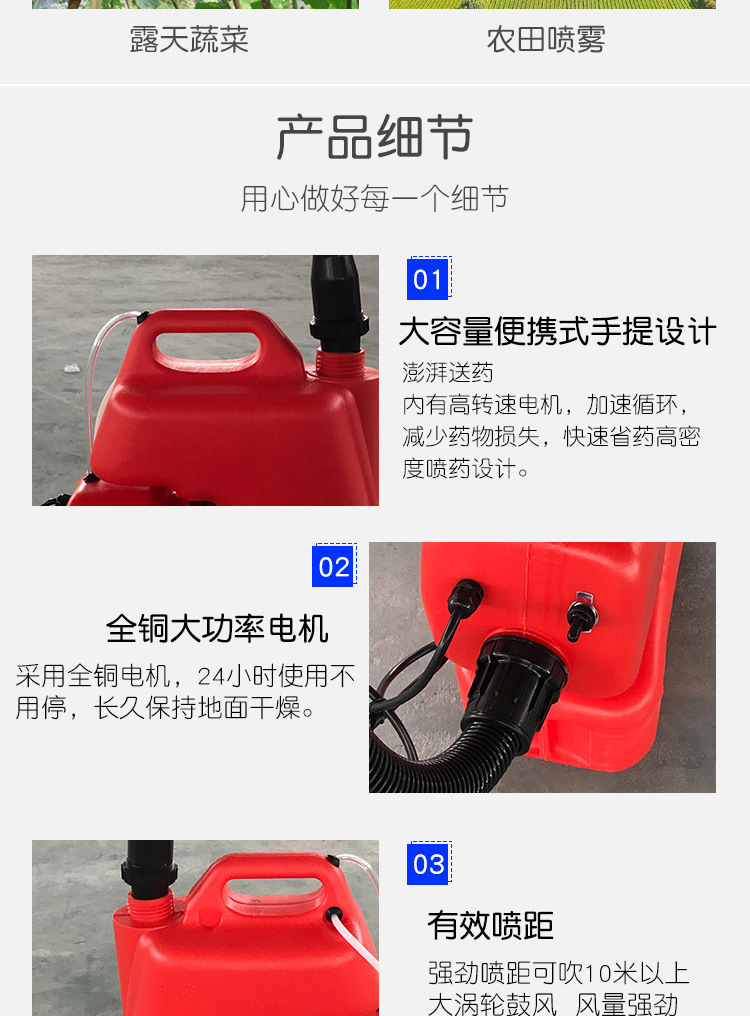 露天蔬菜

农田喷雾

产品细节

用心做好每一个细节

01

大容量便携式手提设计

澎湃送药
内有高转速电机，加速循环，减少药物损失，快速省药高密度喷药设计。

02

全铜大功率电机

采用全铜电机，24小时使用不用停，长久保持地面干燥。

03

有效喷距

强劲喷距可吹10米以上
大涡轮鼓风 风量强劲