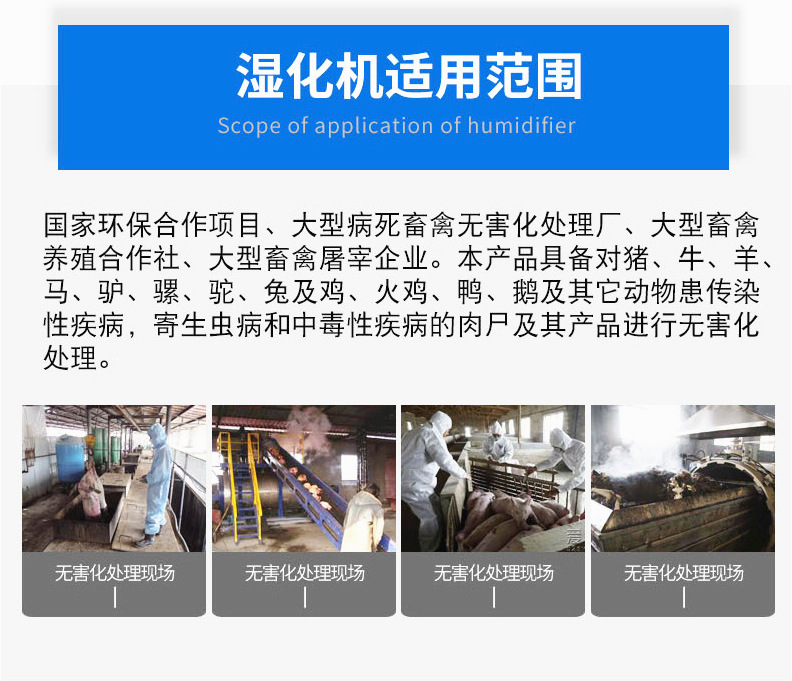 湿化机适用范围
Scope of application of humidifier

国家环保合作项目、大型病死畜禽无害化处理厂、大型畜禽养殖合作社、大型畜禽屠宰企业。本产品具备对猪、牛、羊、马、驴、骡、驼、兔及鸡、火鸡、鸭、鹅及其它动物患传染性疾病，寄生虫病和中毒性疾病的肉尸及其产品进行无害化处理。

无害化处理现场

无害化处理现场

无害化处理现场

无害化处理现场