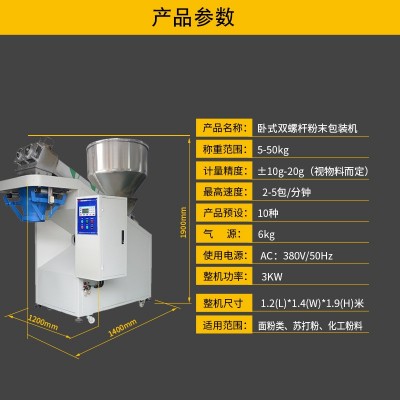 产品参数

1900mm

1200mm

1400mm

| 产品名称: | 卧式双螺杆粉末包装机 |
|---|---|
| 称重范围: | 5-50kg |
| 计量精度: | ±10g-20g（视物料而定） |
| 最高速度: | 2-5包/分钟 |
| 产品预设: | 10种 |
| 气　源: | 6kg |
| 使用电源: | AC：380V/50Hz |
| 整机功率: | 3KW |
| 整机尺寸 | 1.2(L)*1.4(W)*1.9(H)米 |
| 适用范围: | 面粉类、苏打粉、化工粉料 |