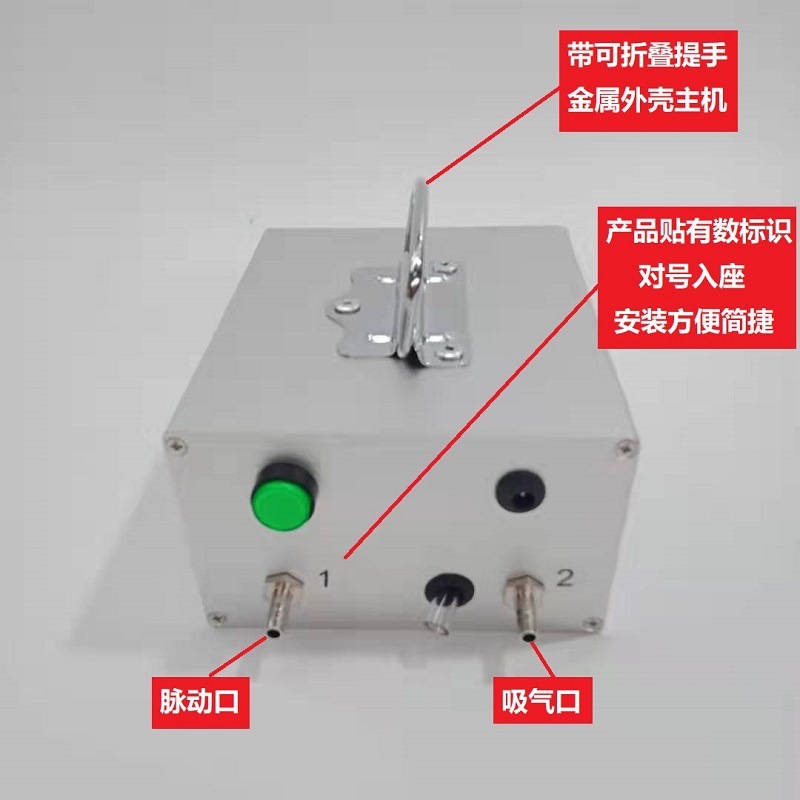 带可折叠提手
金属外壳主机

产品贴有数标识
对号入座
安装方便简捷

1

2

脉动口

吸气口