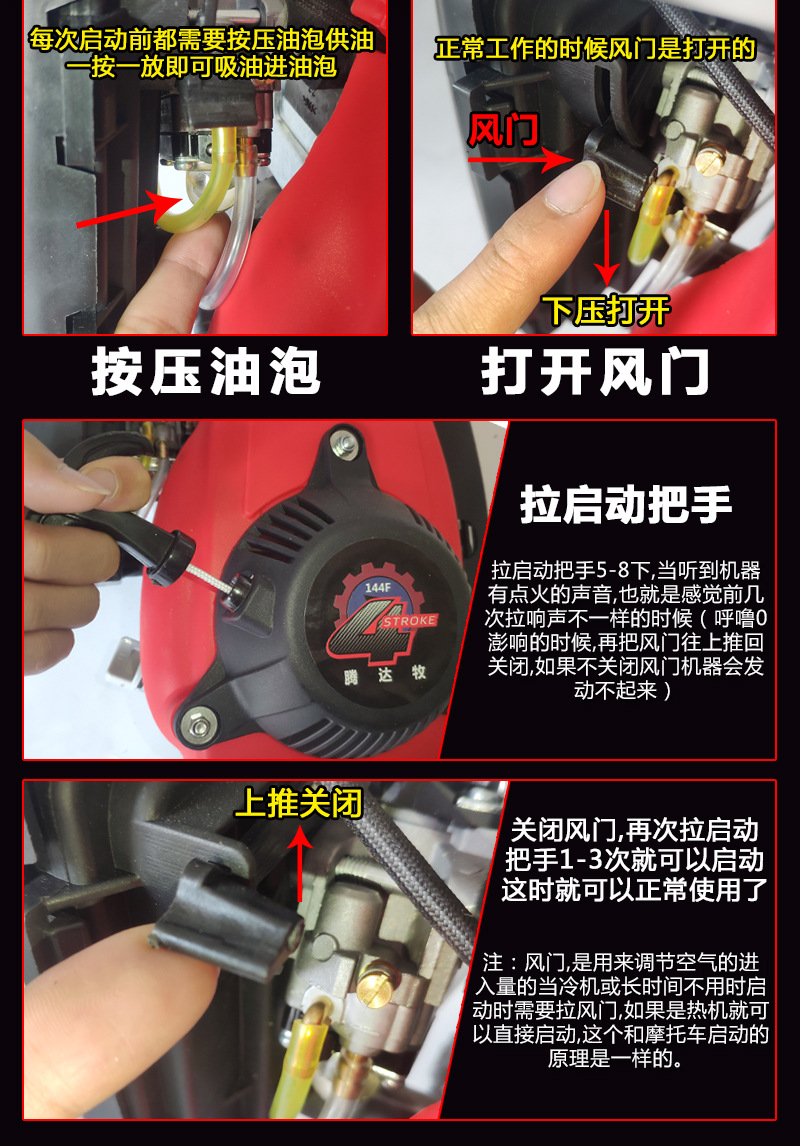 每次启动前都需要按压油泡供油
一按一放即可吸油进油泡

按压油泡

正常工作的时候风门是打开的

风门

下压打开

打开风门

144F

4 STROKE

腾达牧

拉启动把手

拉启动把手5-8下,当听到机器有点火的声音,也就是感觉前几次拉响声不一样的时候（呼噜0澎响的时候,再把风门往上推回关闭,如果不关闭风门机器会发动不起来）

上推关闭

关闭风门,再次拉启动把手1-3次就可以启动这时就可以正常使用了

注：风门,是用来调节空气的进入量的当冷机或长时间不用时启动时需要拉风门,如果是热机就可以直接启动,这个和摩托车启动的原理是一样的。