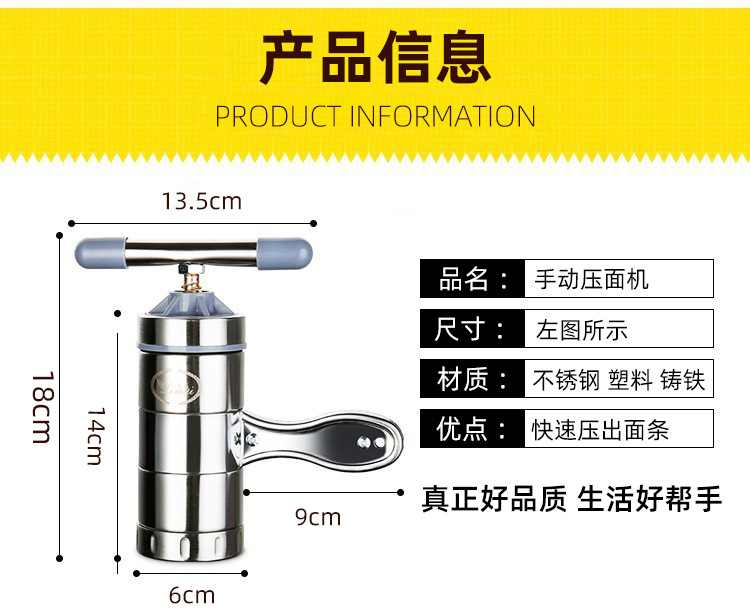 产品信息
PRODUCT INFORMATION

13.5cm

18cm

14cm

9cm

6cm

| 品名： | 手动压面机 |
|---|---|
| 尺寸： | 左图所示 |
| 材质： | 不锈钢 塑料 铸铁 |
| 优点： | 快速压出面条 |

真正好品质 生活好帮手