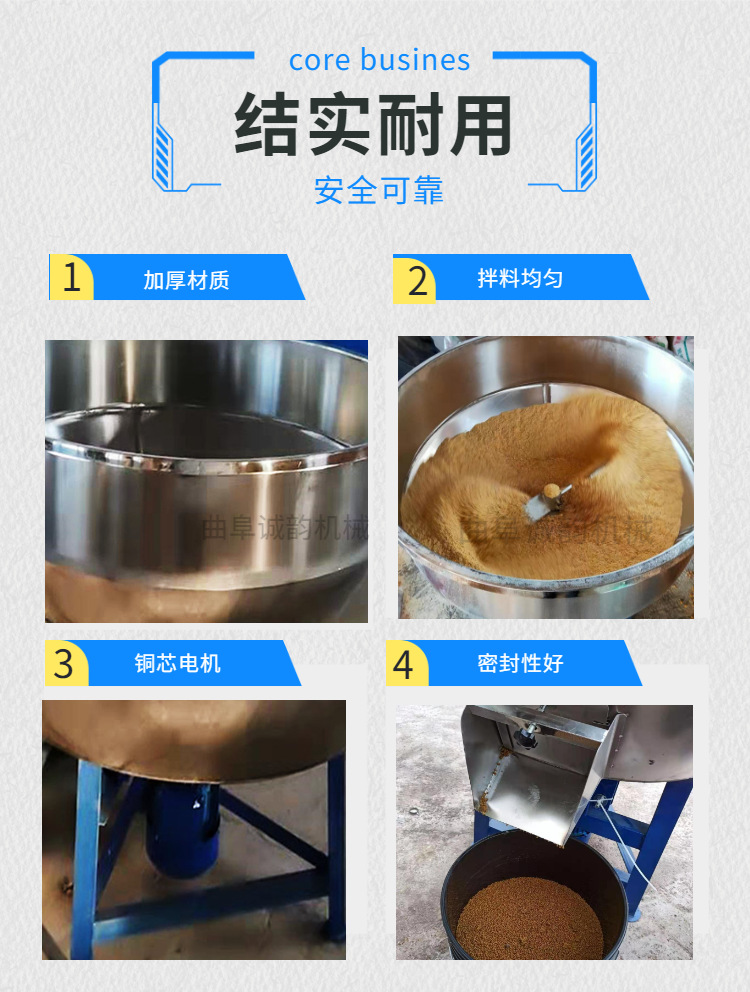 core busines

结实耐用

安全可靠

1 加厚材质

2 拌料均匀

曲阜诚韵机械

曲阜诚韵机械

3 铜芯电机

4 密封性好