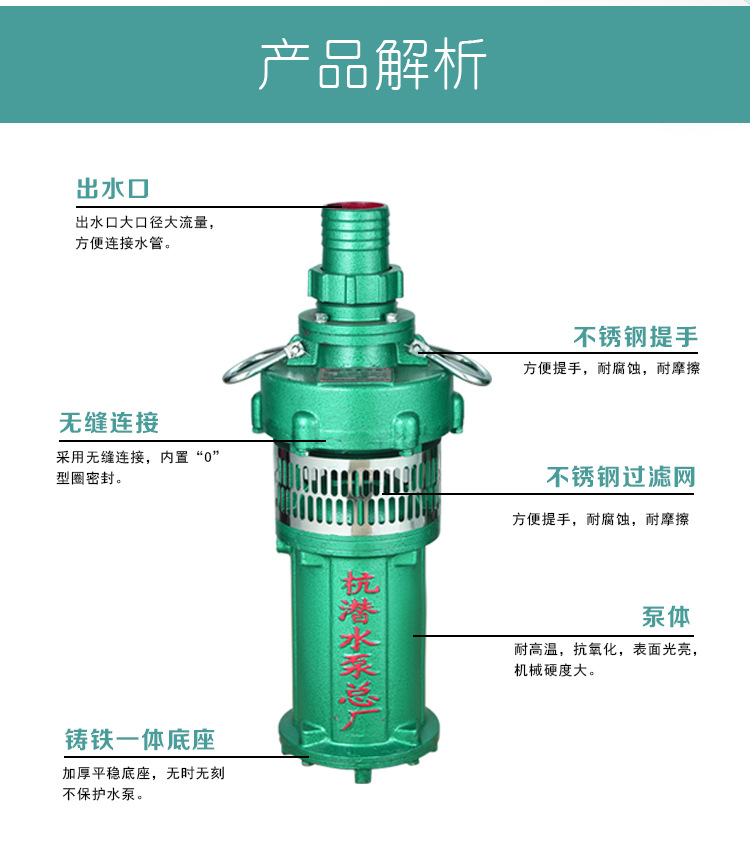 产品解析

出水口
出水口大口径大流量，方便连接水管。

不锈钢提手
方便提手，耐腐蚀，耐摩擦

无缝连接
采用无缝连接，内置“0”型圈密封。

不锈钢过滤网
方便提手，耐腐蚀，耐摩擦

杭潜水泵总厂

泵体
耐高温，抗氧化，表面光亮，机械硬度大。

铸铁一体底座
加厚平稳底座，无时无刻不保护水泵。