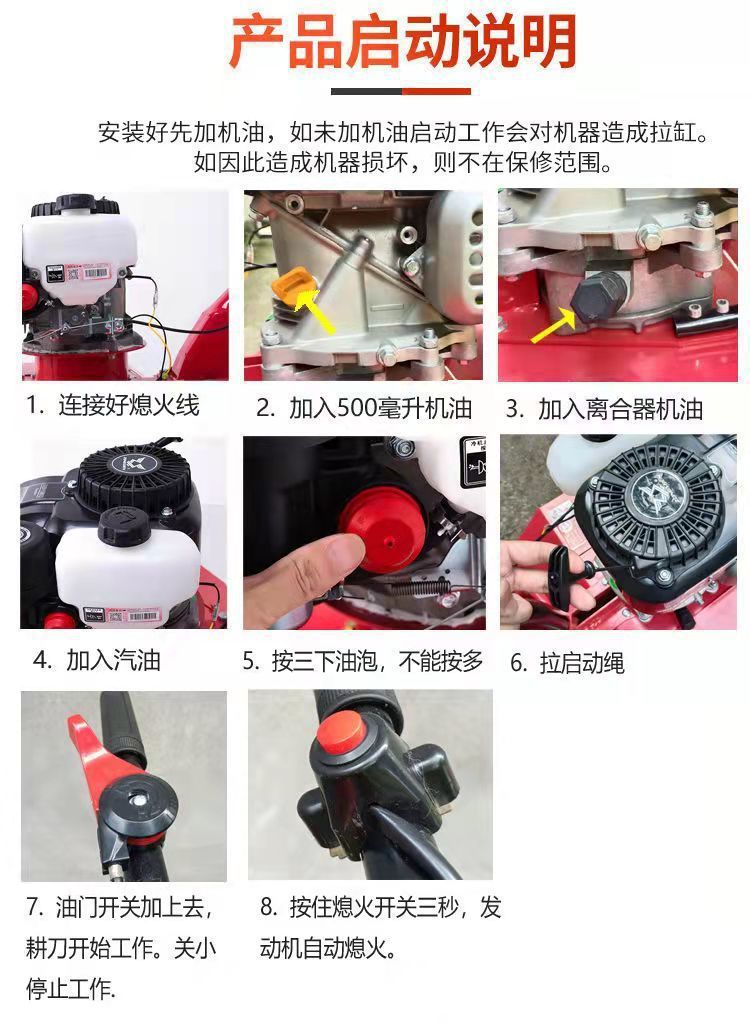 产品启动说明

安装好先加机油，如未加机油启动工作会对机器造成拉缸。如因此造成机器损坏，则不在保修范围。

1. 连接好熄火线

2. 加入500毫升机油

3. 加入离合器机油

4. 加入汽油

5. 按三下油泡，不能按多

6. 拉启动绳

7. 油门开关加上去，耕刀开始工作。关小停止工作.

8. 按住熄火开关三秒，发动机自动熄火。