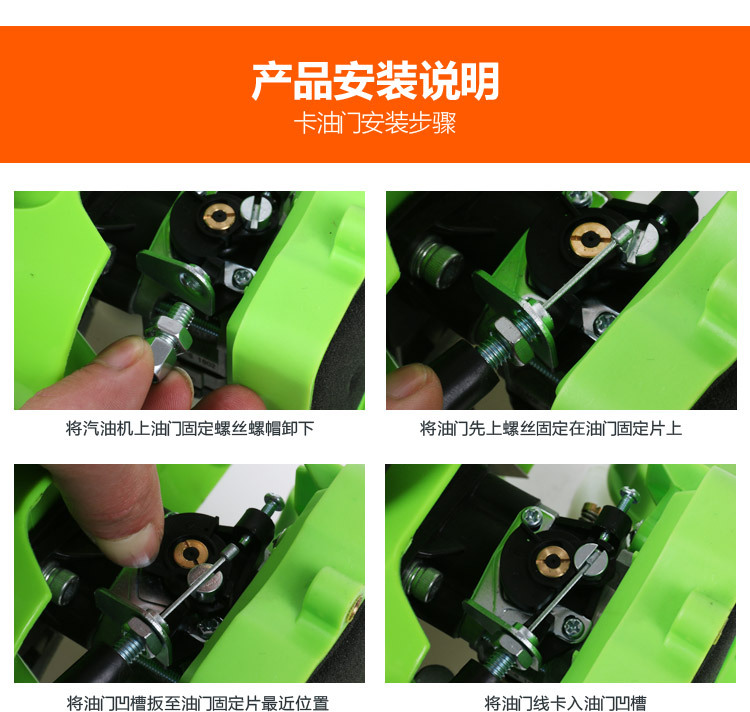 产品安装说明
卡油门安装步骤

将汽油机上油门固定螺丝螺帽卸下

将油门先上螺丝固定在油门固定片上

将油门凹槽扳至油门固定片最近位置

将油门线卡入油门凹槽