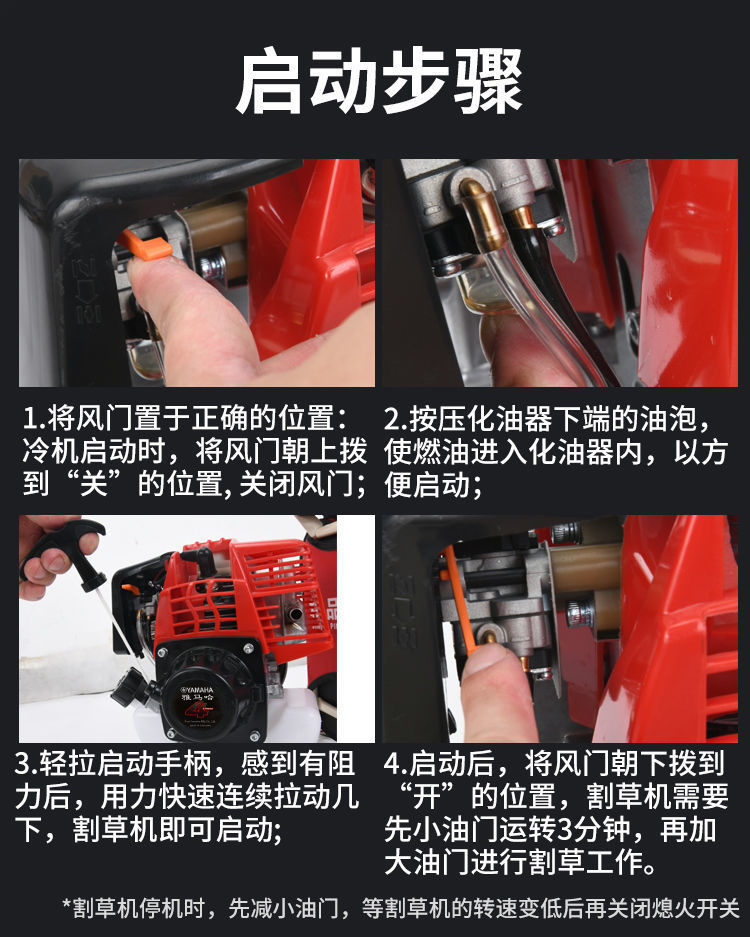 启动步骤

1.将风门置于正确的位置：冷机启动时，将风门朝上拨到“关”的位置, 关闭风门；

2.按压化油器下端的油泡，使燃油进入化油器内，以方便启动；

YAMAHA
雅马哈

3.轻拉启动手柄，感到有阻力后，用力快速连续拉动几下，割草机即可启动;

4.启动后，将风门朝下拨到“开”的位置，割草机需要先小油门运转3分钟，再加大油门进行割草工作。

*割草机停机时，先减小油门，等割草机的转速变低后再关闭熄火开关