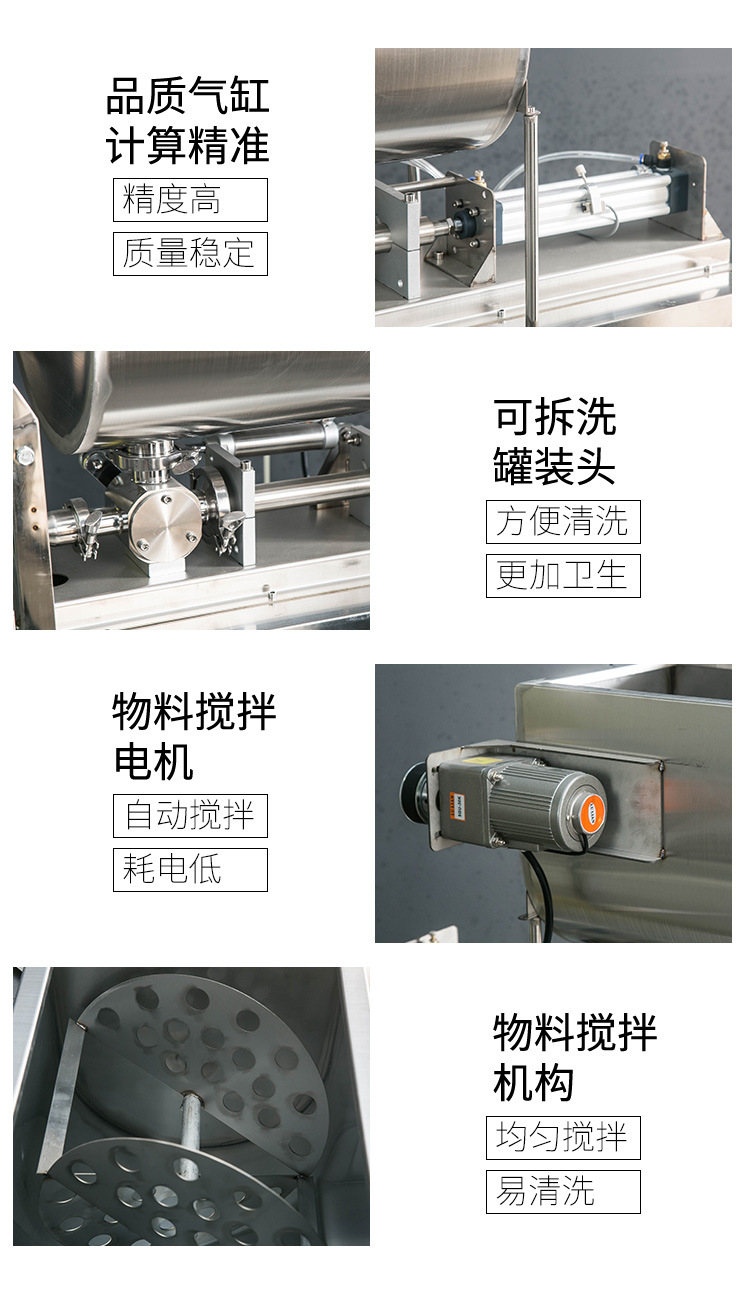 品质气缸
计算精准

精度高

质量稳定

可拆洗
罐装头

方便清洗

更加卫生

物料搅拌
电机

自动搅拌

耗电低

物料搅拌
机构

均匀搅拌

易清洗