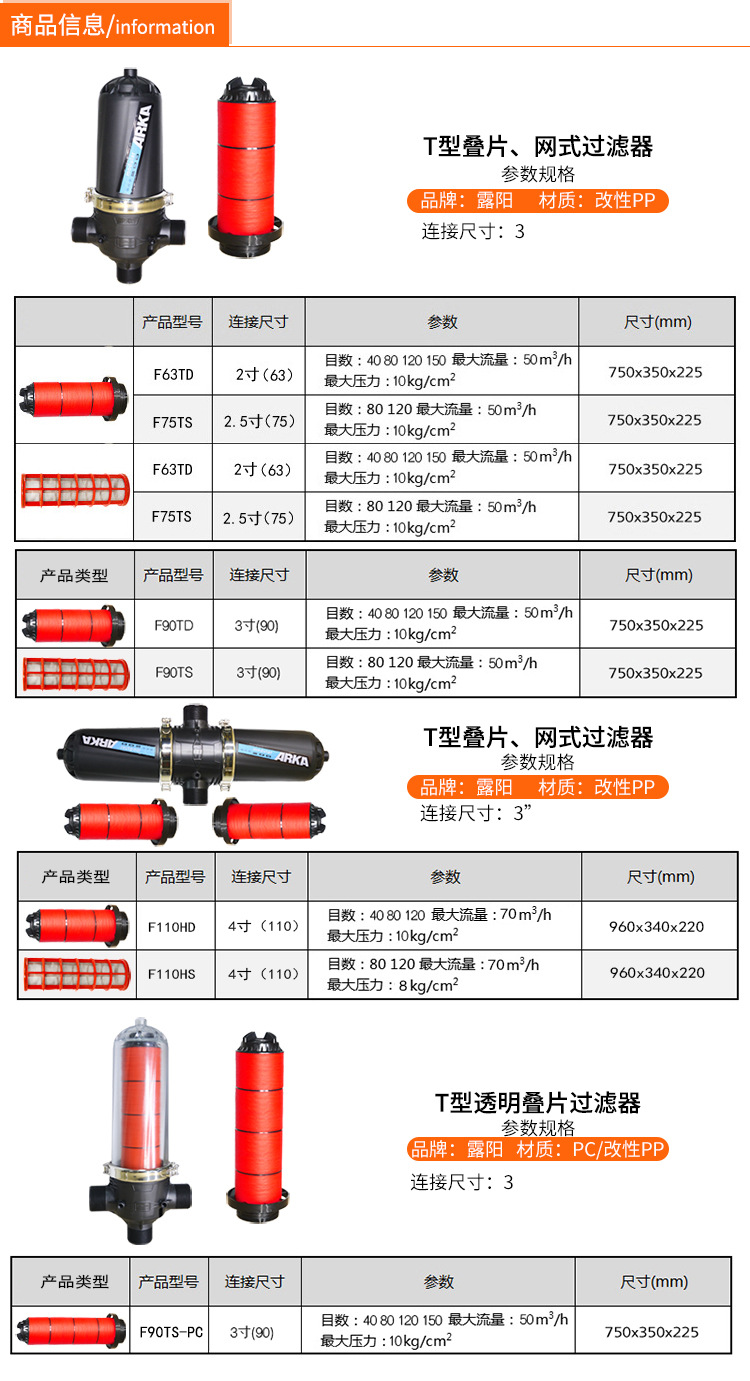 商品信息/information

ARKA

T型叠片、网式过滤器
参数规格
品牌：露阳　材质：改性PP
连接尺寸：3

| | 产品型号 | 连接尺寸 | 参数 | 尺寸(mm) |
|---|---|---|---|---|
| | F63TD | 2寸（63） | 目数：40 80 120 150 最大流量：50$m^3$/h 最大压力：10kg/$cm^2$ | 750x350x225 |
| | F75TS | 2.5寸（75） | 目数：80 120 最大流量：50$m^3$/h 最大压力：10kg/$cm^2$ | 750x350x225 |
| | F63TD | 2寸（63） | 目数：40 80 120 150 最大流量：50$m^3$/h 最大压力：10kg/$cm^2$ | 750x350x225 |
| | F75TS | 2.5寸（75） | 目数：80 120 最大流量：50$m^3$/h 最大压力：10kg/$cm^2$ | 750x350x225 |

| 产品类型 | 产品型号 | 连接尺寸 | 参数 | 尺寸(mm) |
|---|---|---|---|---|
| | F90TD | 3寸(90) | 目数：40 80 120 150 最大流量：50$m^3$/h 最大压力：10kg/$cm^2$ | 750x350x225 |
| | F90TS | 3寸(90) | 目数：80 120 最大流量：50$m^3$/h 最大压力：10kg/$cm^2$ | 750x350x225 |

ARKA ARKA

T型叠片、网式过滤器
参数规格
品牌：露阳　材质：改性PP
连接尺寸：3”

| 产品类型 | 产品型号 | 连接尺寸 | 参数 | 尺寸(mm) |
|---|---|---|---|---|
| | F110HD | 4寸（110） | 目数：40 80 120 最大流量：70$m^3$/h 最大压力：10kg/$cm^2$ | 960x340x220 |
| | F110HS | 4寸（110） | 目数：80 120 最大流量：70$m^3$/h 最大压力：8kg/$cm^2$ | 960x340x220 |

T型透明叠片过滤器
参数规格
品牌：露阳 材质：PC/改性PP
连接尺寸：3

| 产品类型 | 产品型号 | 连接尺寸 | 参数 | 尺寸(mm) |
|---|---|---|---|---|
| | F90TS-PC | 3寸(90) | 目数：40 80 120 150 最大流量：50$m^3$/h 最大压力：10kg/$cm^2$ | 750x350x225 |