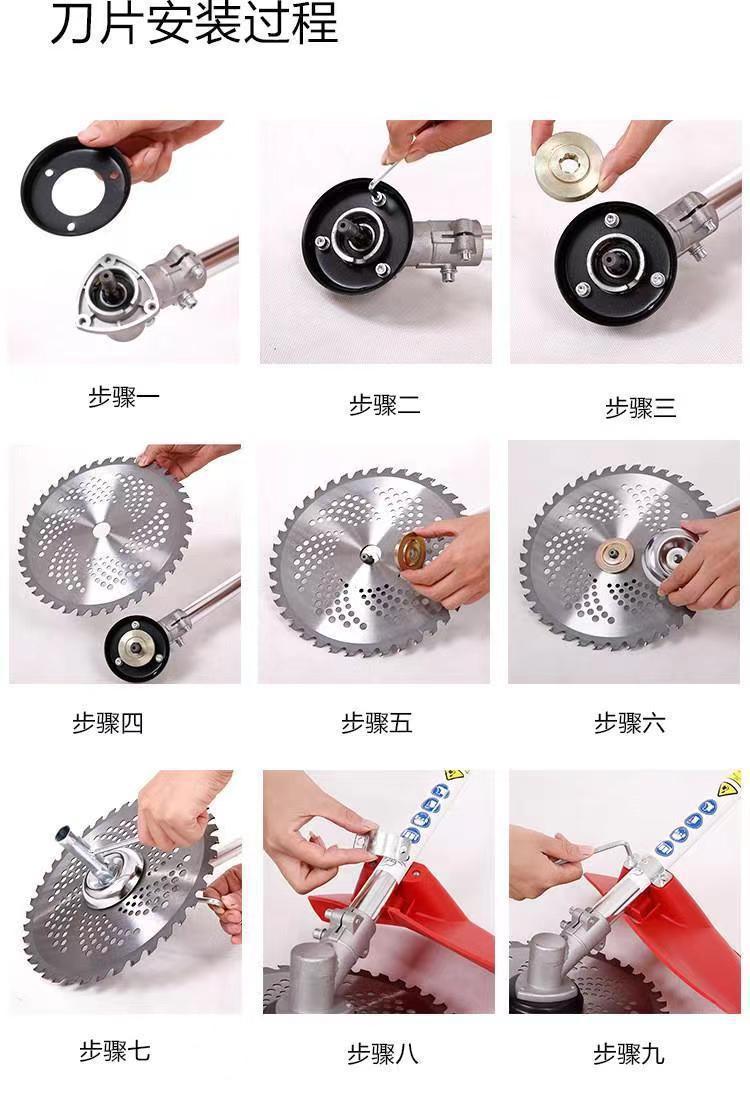 刀片安装过程

步骤一

步骤二

步骤三

步骤四

步骤五

步骤六

步骤七

步骤八

步骤九